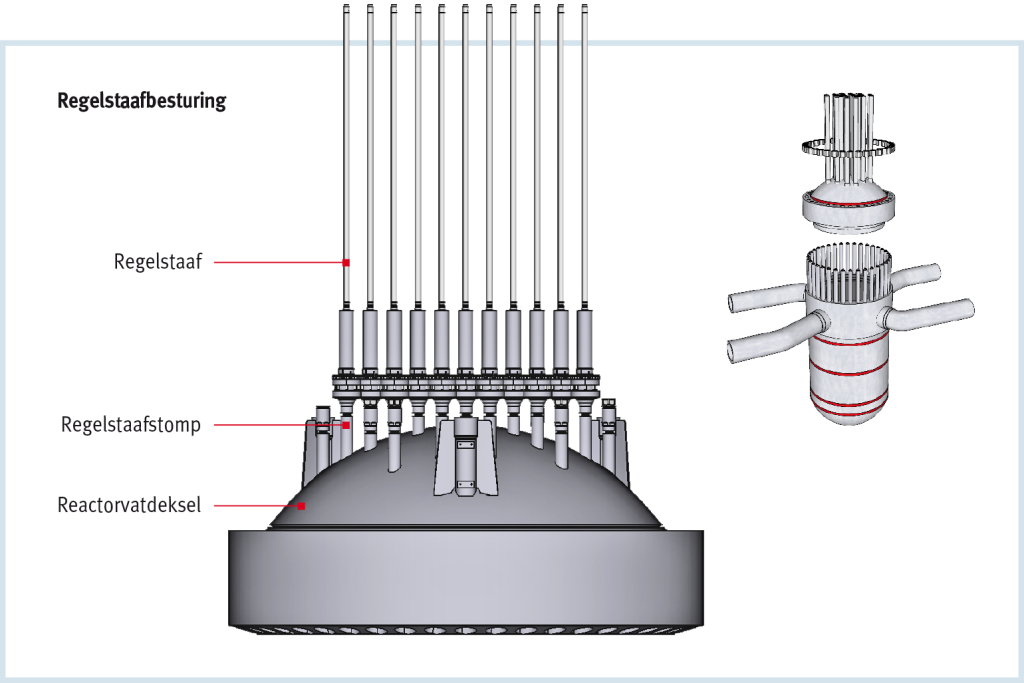 Regelstaafbesturing

Regelstaaf

Regelstaafstomp

Reactorvatdeksel